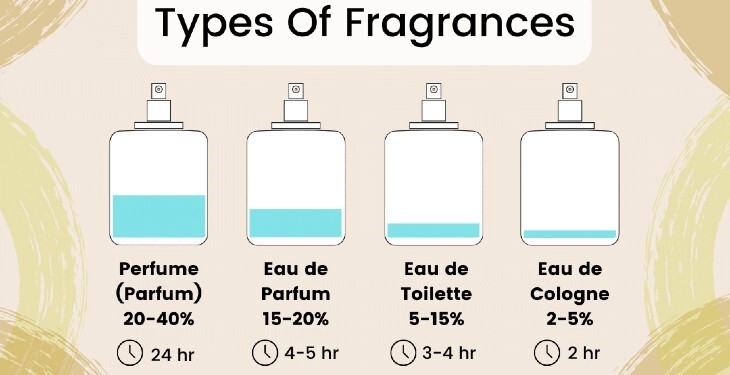 Types Of Fragrances

Perfume (Parfum) 20-40%
24 hr

Eau de Parfum 15-20%
4-5 hr

Eau de Toilette 5-15%
3-4 hr

Eau de Cologne 2-5%
2 hr