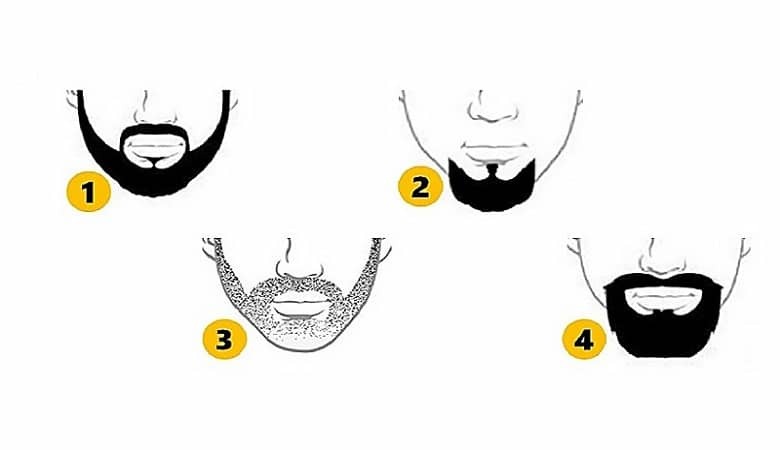 1
2
3
4